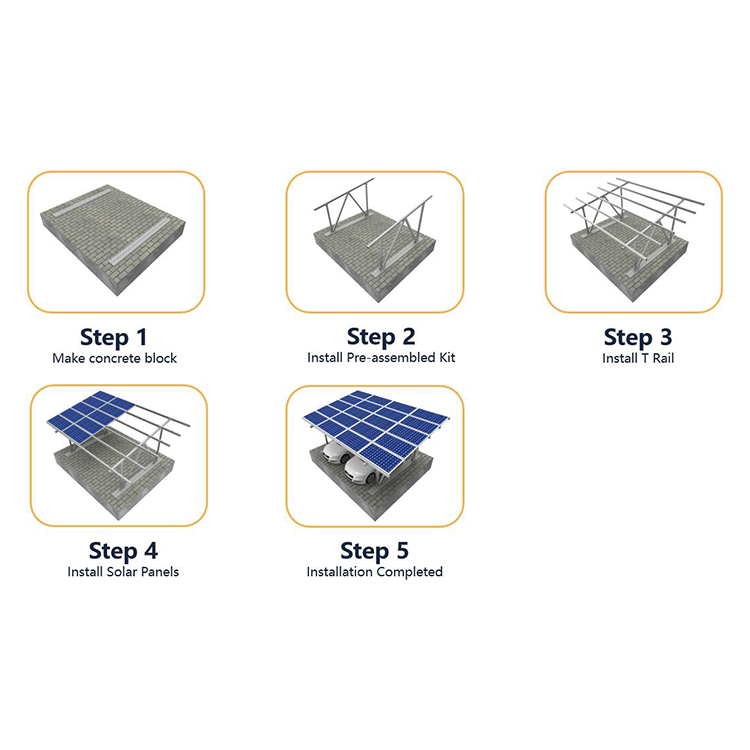 Step 1
Make concrete block

Step 2
Install Pre-assembled Kit

Step 3
Install T Rail

Step 4
Install Solar Panels

Step 5
Installation Completed