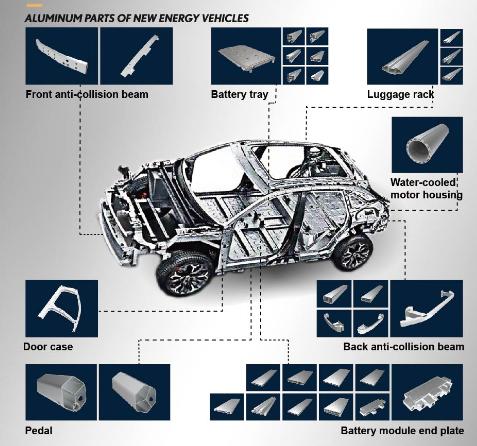 ALUMINUM PARTS OF NEW ENERGY VEHICLES

Front anti-collision beam

Battery tray

Luggage rack

Water-cooled motor housing

Door case

Back anti-collision beam

Pedal

Battery module end plate