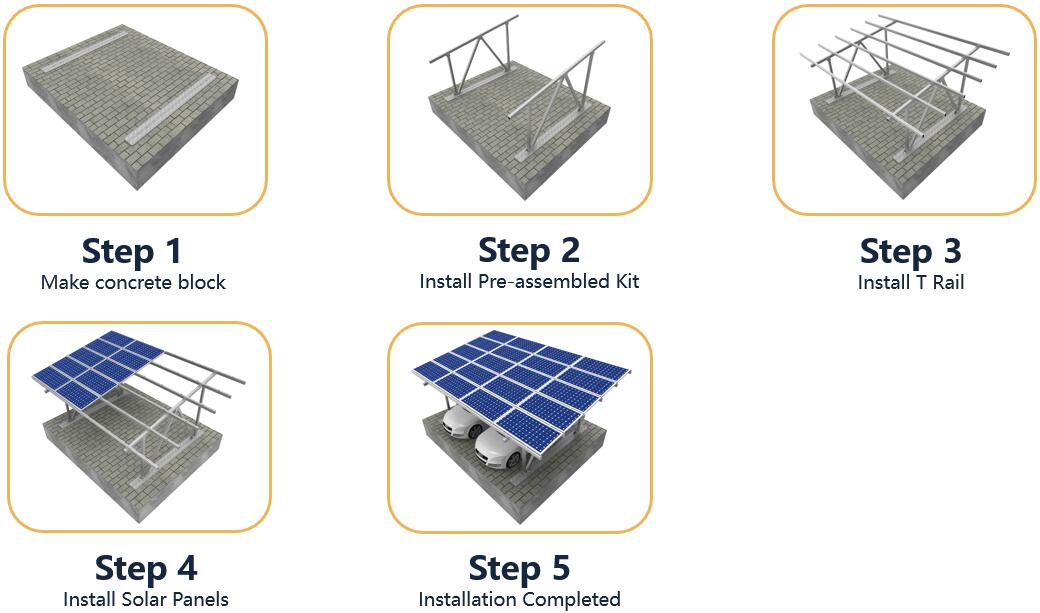 Step 1
Make concrete block

Step 2
Install Pre-assembled Kit

Step 3
Install T Rail

Step 4
Install Solar Panels

Step 5
Installation Completed