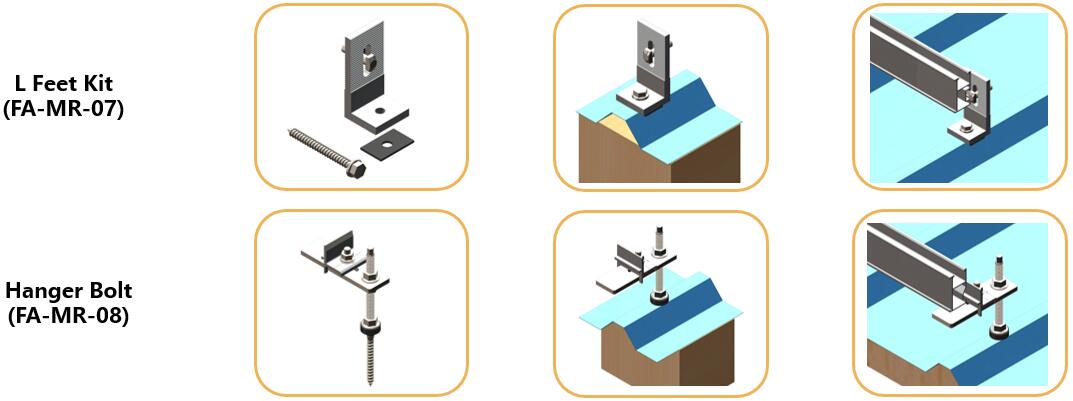 L Feet Kit
(FA-MR-07)

Hanger Bolt
(FA-MR-08)